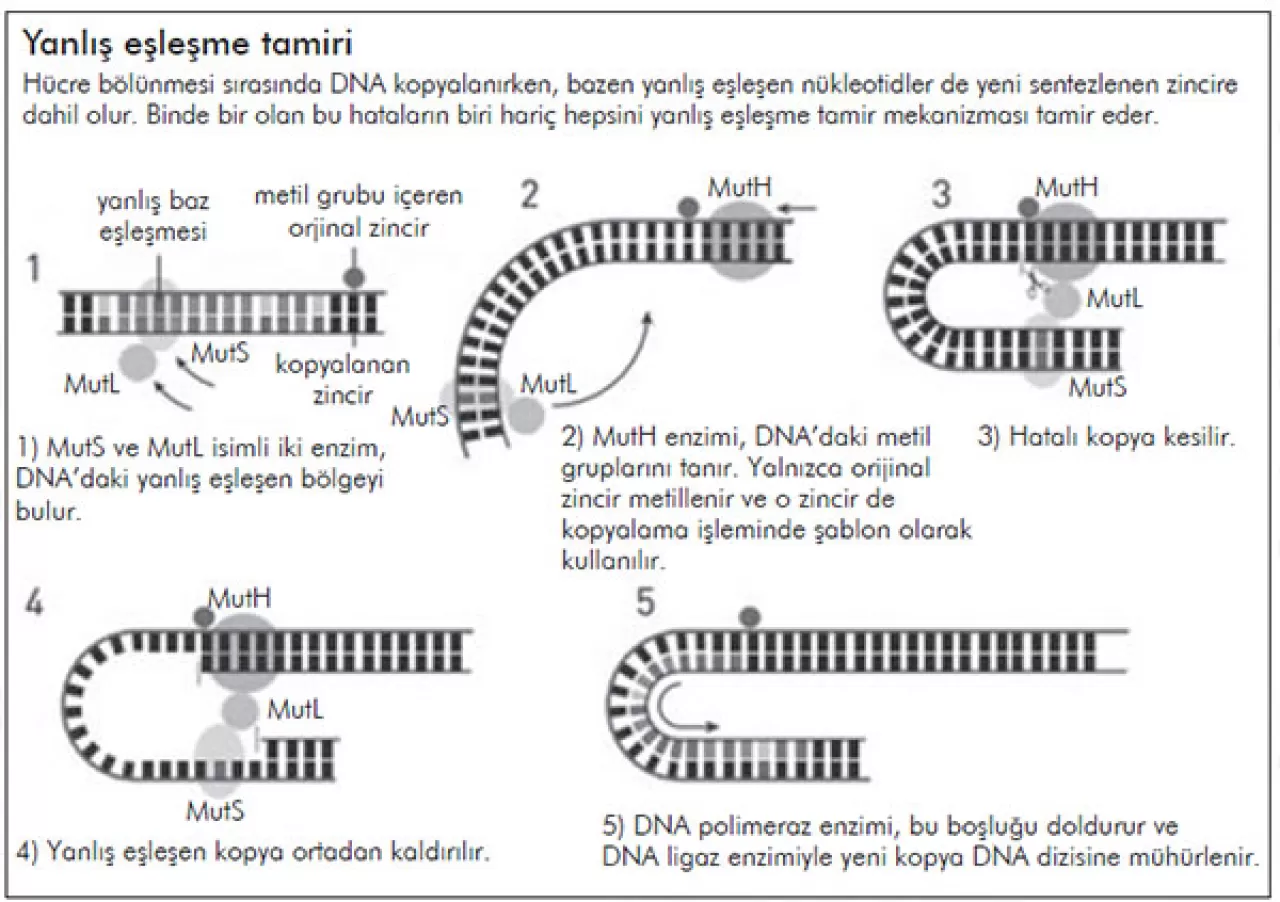 Yanlış eşleşme tamiri

Hücre bölünmesi sırasında DNA kopyalanırken, bazen yanlış eşleşen nükleotidler de yeni sentezlenen zincire dahil olur. Binde bir olan bu hataların biri hariç hepsini yanlış eşleşme tamir mekanizması tamir eder.

1

yanlış baz eşleşmesi

metil grubu içeren orjinal zincir

MutS

MutL

kopyalanan zincir

1) MutS ve MutL isimli iki enzim, DNA'daki yanlış eşleşen bölgeyi bulur.

2

MutH

MutL

MutS

2) MutH enzimi, DNA'daki metil gruplarını tanır. Yalnızca orijinal zincir metillenir ve o zincir de kopyalama işleminde şablon olarak kullanılır.

3

MutH

MutL

MutS

3) Hatalı kopya kesilir.

4

MutH

MutL

MutS

4) Yanlış eşleşen kopya ortadan kaldırılır.

5

5) DNA polimeraz enzimi, bu boşluğu doldurur ve DNA ligaz enzimiyle yeni kopya DNA dizisine mühürlenir.